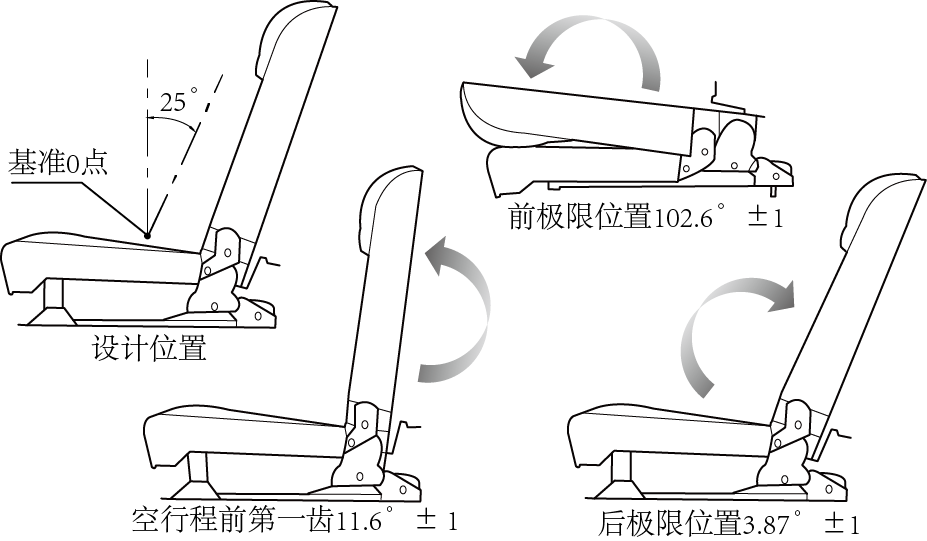 25°

基准0点

设计位置

前极限位置102.6° ±1

空行程前第一齿11.6° ± 1

后极限位置3.87° ±1